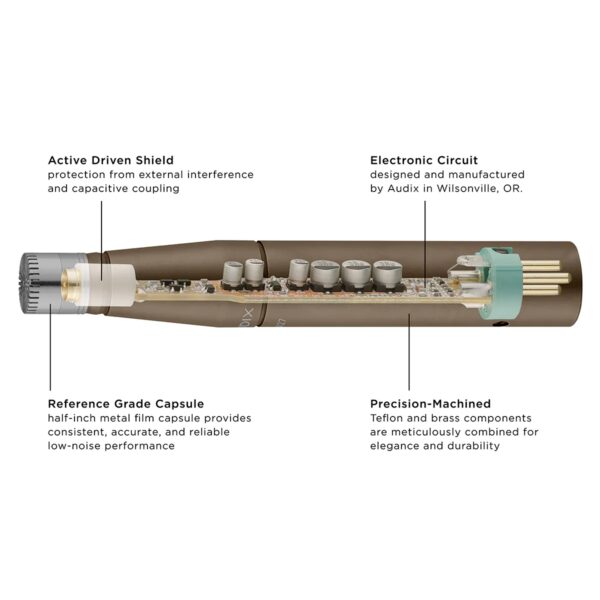 Active Driven Shield
protection from external interference and capacitive coupling

Electronic Circuit
designed and manufactured by Audix in Wilsonville, OR.

Reference Grade Capsule
half-inch metal film capsule provides consistent, accurate, and reliable low-noise performance

Precision-Machined
Teflon and brass components are meticulously combined for elegance and durability